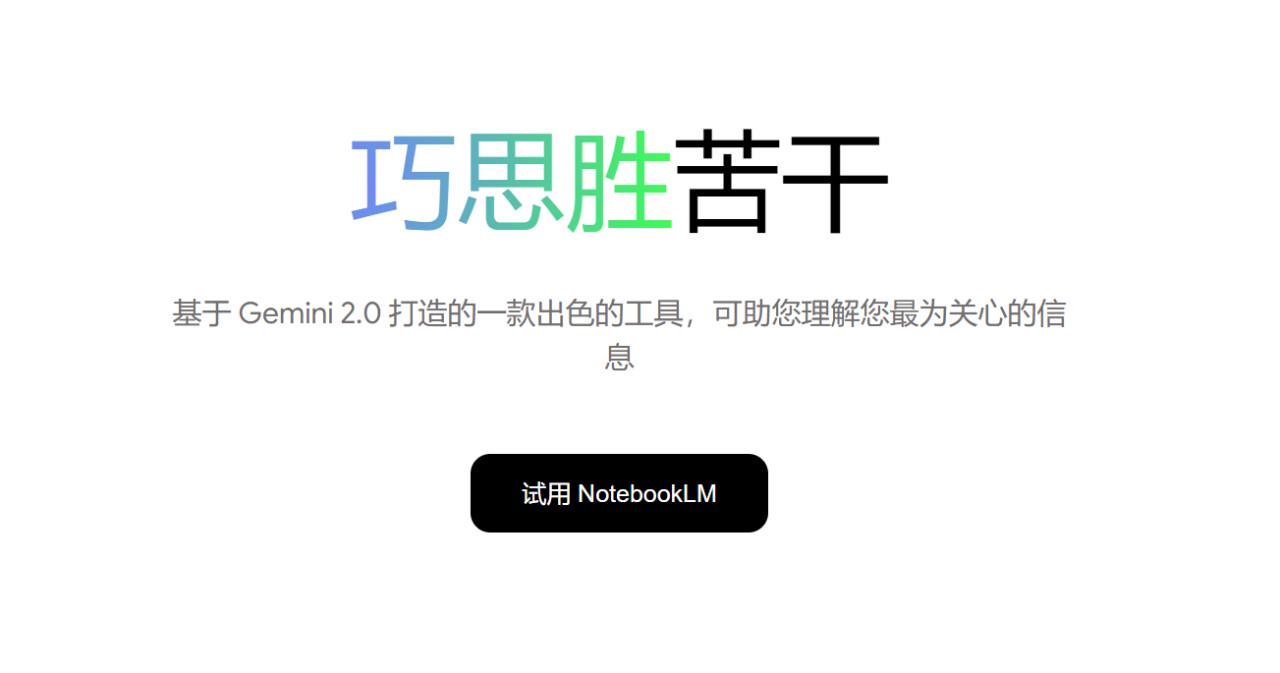 巧思胜苦干

基于 Gemini 2.0 打造的一款出色的工具，可助您理解您最为关心的信息

试用 NotebookLM