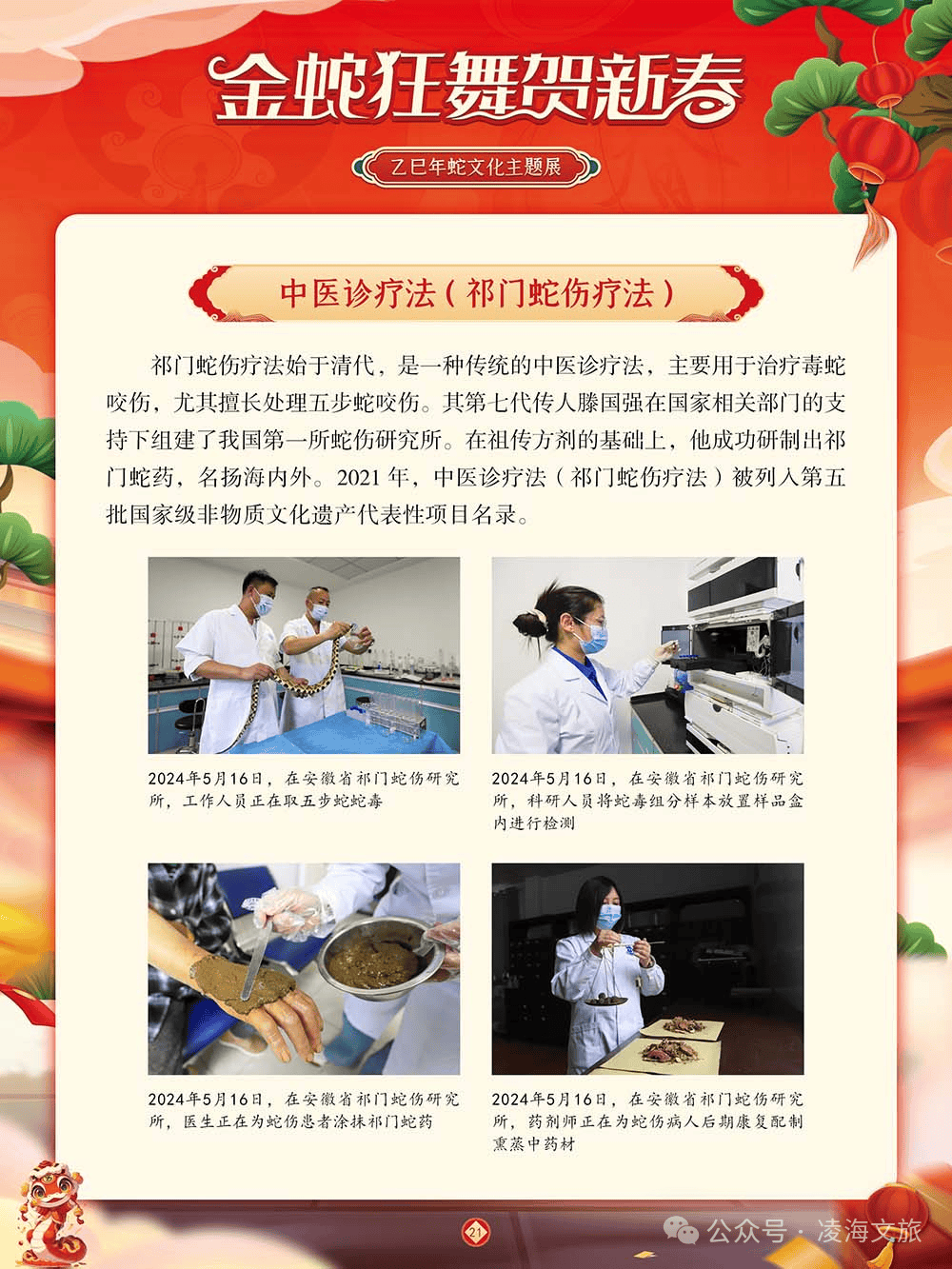 金蛇狂舞贺新春

乙巳年蛇文化主题展

中医诊疗法（祁门蛇伤疗法）

祁门蛇伤疗法始于清代，是一种传统的中医诊疗法，主要用于治疗毒蛇咬伤，尤其擅长处理五步蛇咬伤。其第七代传人滕国强在国家相关部门的支持下组建了我国第一所蛇伤研究所。在祖传方剂的基础上，他成功研制出祁门蛇药，名扬海内外。2021 年，中医诊疗法（祁门蛇伤疗法）被列入第五批国家级非物质文化遗产代表性项目名录。

2024年5月16日，在安徽省祁门蛇伤研究所，工作人员正在取五步蛇蛇毒

2024年5月16日，在安徽省祁门蛇伤研究所，科研人员将蛇毒组分样本放置样品盒内进行检测

2024年5月16日，在安徽省祁门蛇伤研究所，医生正在为蛇伤患者涂抹祁门蛇药

2024年5月16日，在安徽省祁门蛇伤研究所，药剂师正在为蛇伤病人后期康复配制熏蒸中药材

21

公众号 · 凌海文旅